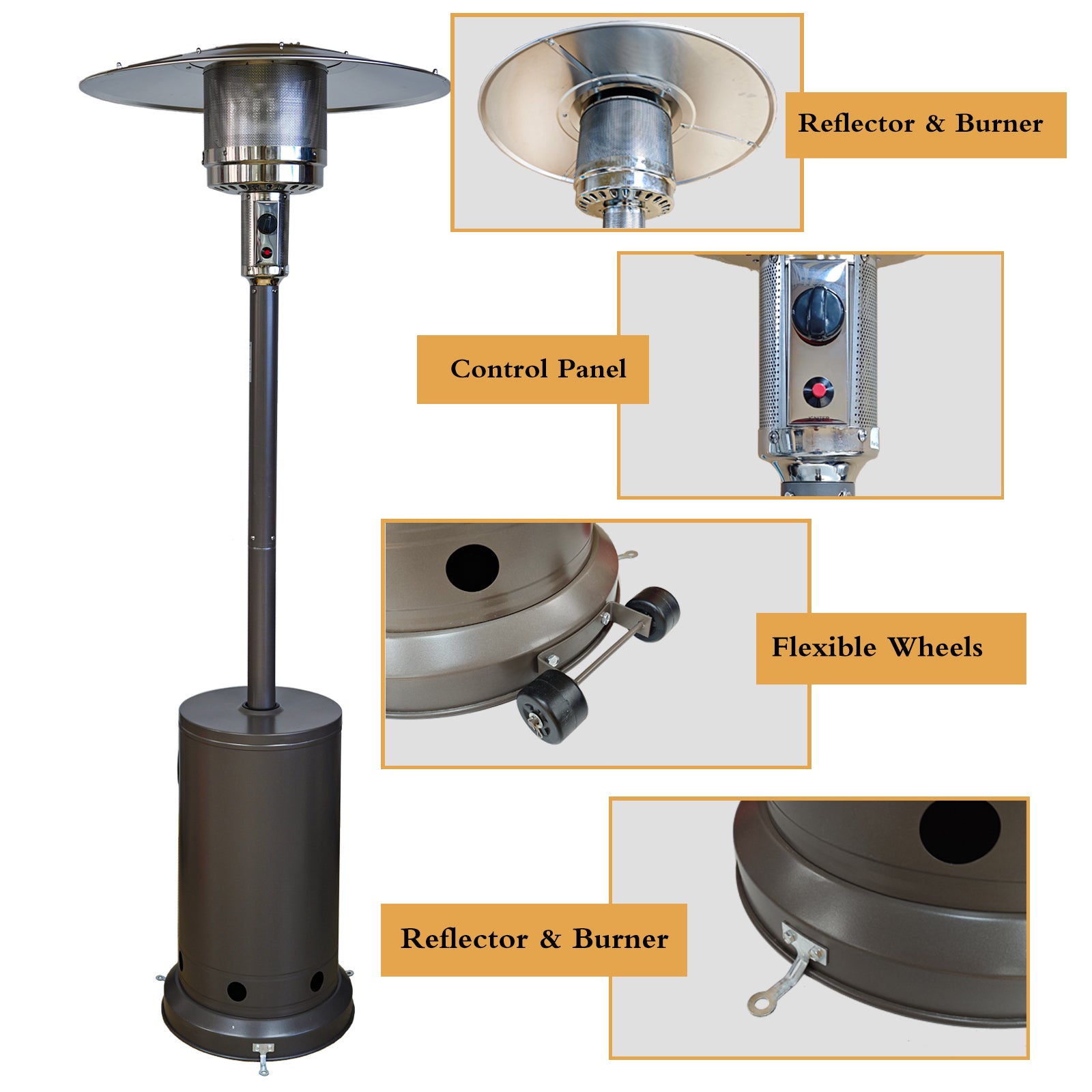 Reflector & Burner

Control Panel

Flexible Wheels

Reflector & Burner