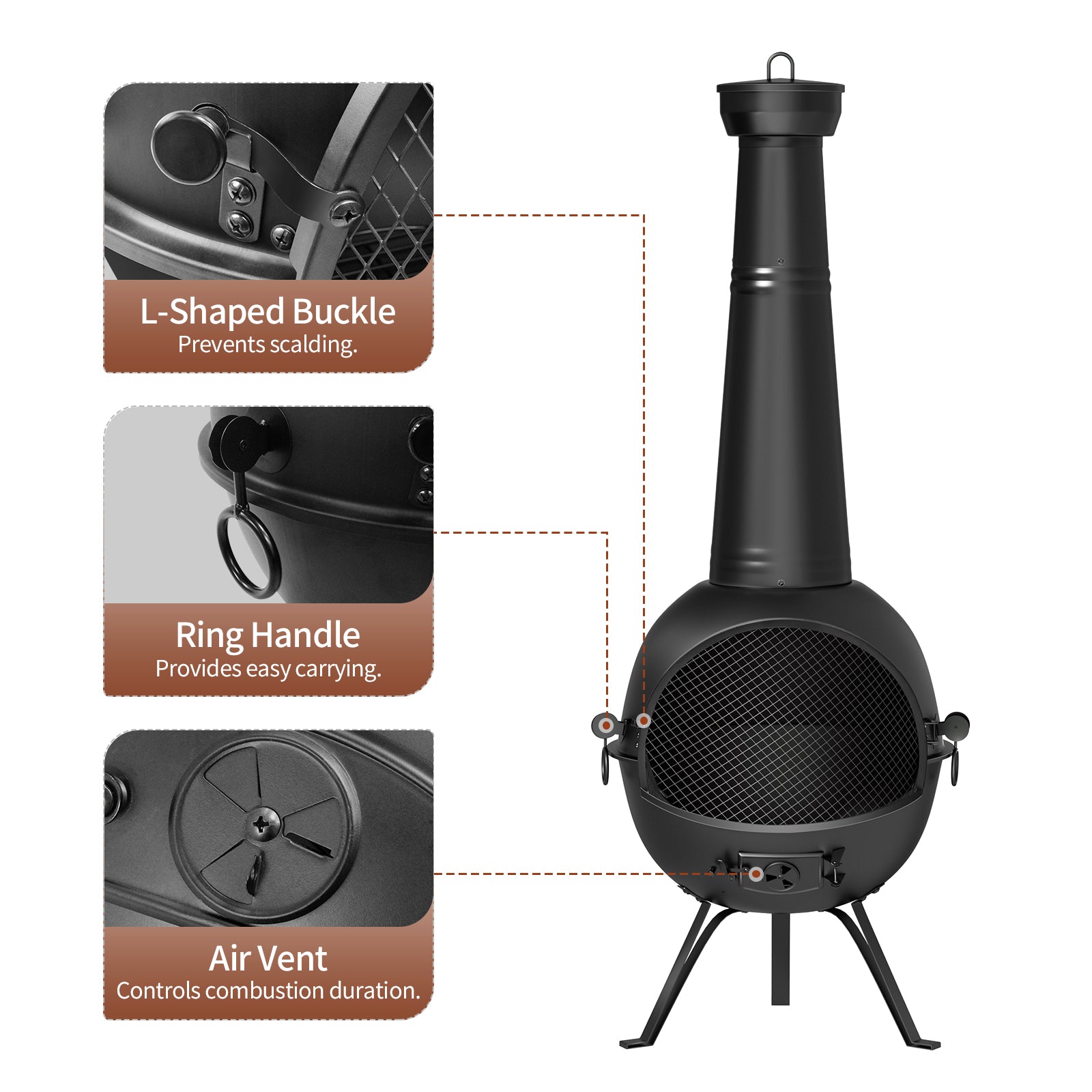 L-Shaped Buckle
Prevents scalding.

Ring Handle
Provides easy carrying.

Air Vent
Controls combustion duration.